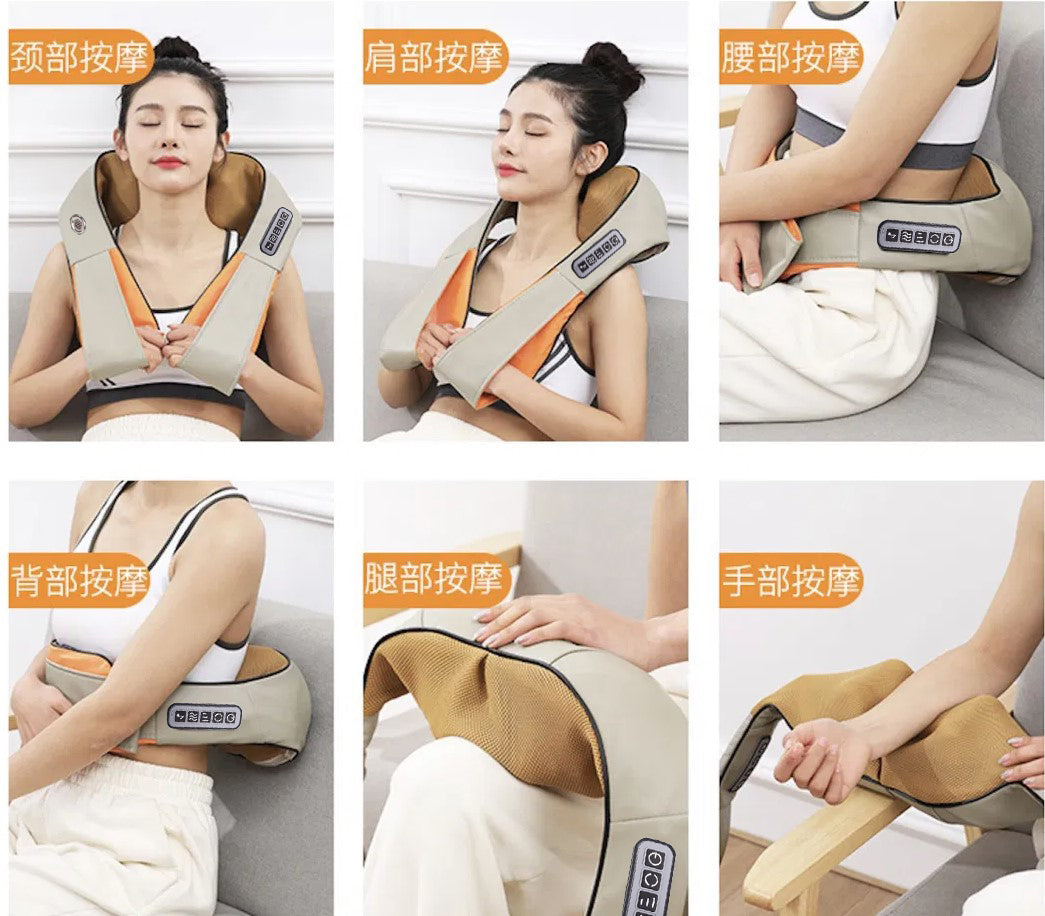 颈部按摩

肩部按摩

腰部按摩

背部按摩

腿部按摩

手部按摩